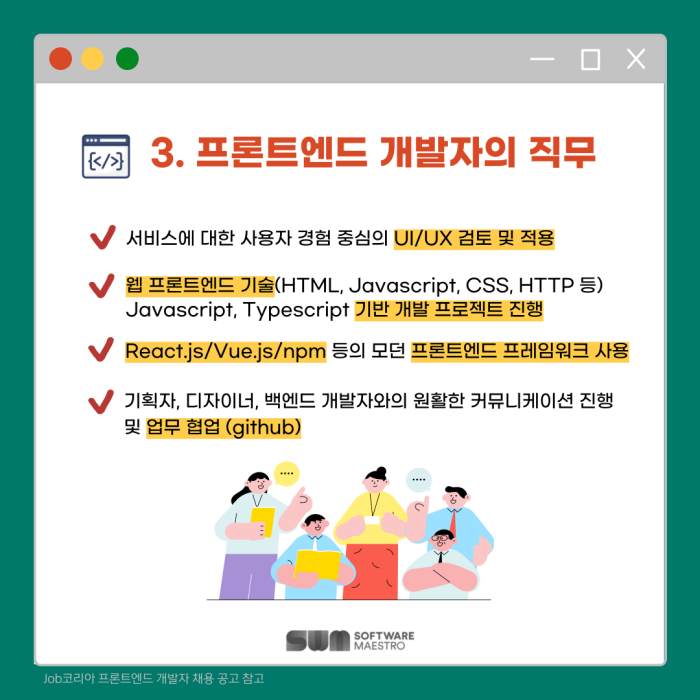 {</>}

3. 프론트엔드 개발자의 직무

서비스에 대한 사용자 경험 중심의 UI/UX 검토 및 적용

웹 프론트엔드 기술(HTML, Javascript, CSS, HTTP 등) Javascript, Typescript 기반 개발 프로젝트 진행

React.js/Vue.js/npm 등의 모던 프론트엔드 프레임워크 사용

기획자, 디자이너, 백엔드 개발자와의 원활한 커뮤니케이션 진행 및 업무 협업 (github)

....

....

SWM SOFTWARE MAESTRO

Job코리아 프론트엔드 개발자 채용 공고 참고